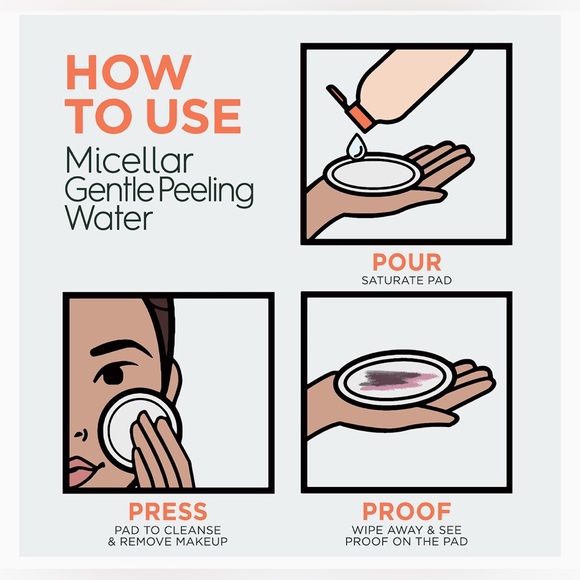 HOW TO USE
Micellar Gentle Peeling Water

POUR
SATURATE PAD

PRESS
PAD TO CLEANSE & REMOVE MAKEUP

PROOF
WIPE AWAY & SEE PROOF ON THE PAD